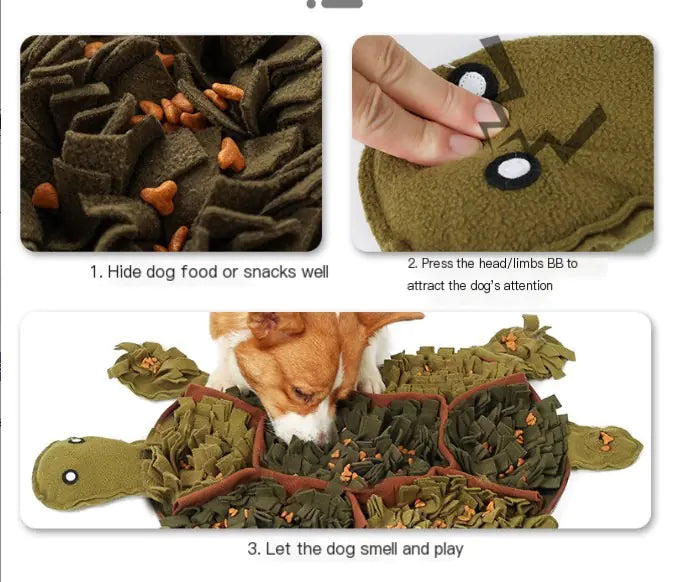 1. Hide dog food or snacks well

2. Press the head/limbs BB to attract the dog's attention

3. Let the dog smell and play