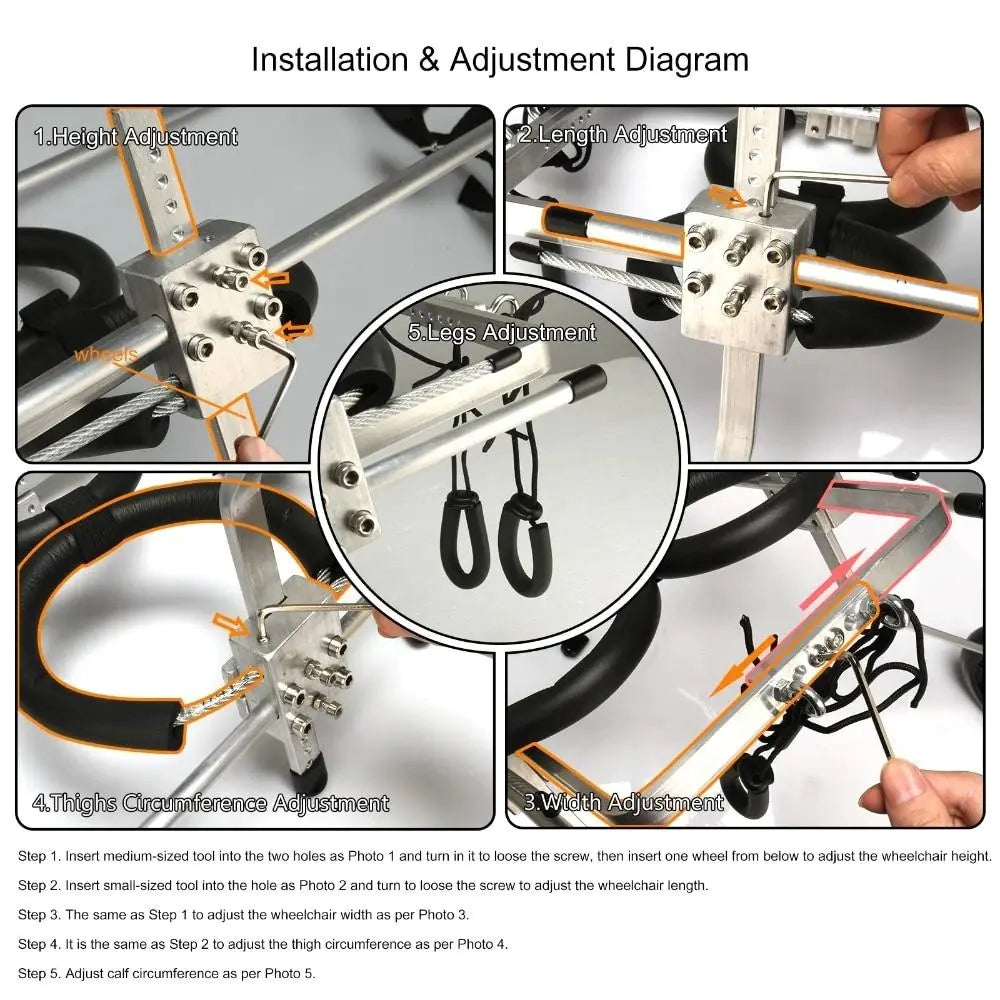 Installation & Adjustment Diagram

1.Height Adjustment

wheels

2.Length Adjustment

5.Legs Adjustment

4.Thighs Circumference Adjustment

3.Width Adjustment

Step 1. Insert medium-sized tool into the two holes as Photo 1 and turn in it to loose the screw, then insert one wheel from below to adjust the wheelchair height.

Step 2. Insert small-sized tool into the hole as Photo 2 and turn to loose the screw to adjust the wheelchair length.

Step 3. The same as Step 1 to adjust the wheelchair width as per Photo 3.

Step 4. It is the same as Step 2 to adjust the thigh circumference as per Photo 4.

Step 5. Adjust calf circumference as per Photo 5.