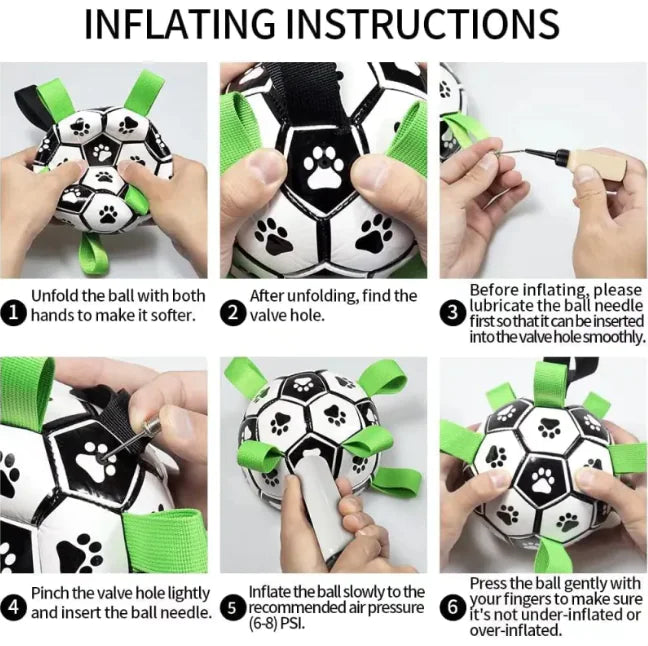 INFLATING INSTRUCTIONS

1 Unfold the ball with both hands to make it softer.

2 After unfolding, find the valve hole.

3 Before inflating, please lubricate the ball needle first so that it can be inserted into the valve hole smoothly.

4 Pinch the valve hole lightly and insert the ball needle.

5 Inflate the ball slowly to the recommended air pressure (6-8) PSI.

6 Press the ball gently with your fingers to make sure it's not under-inflated or over-inflated.