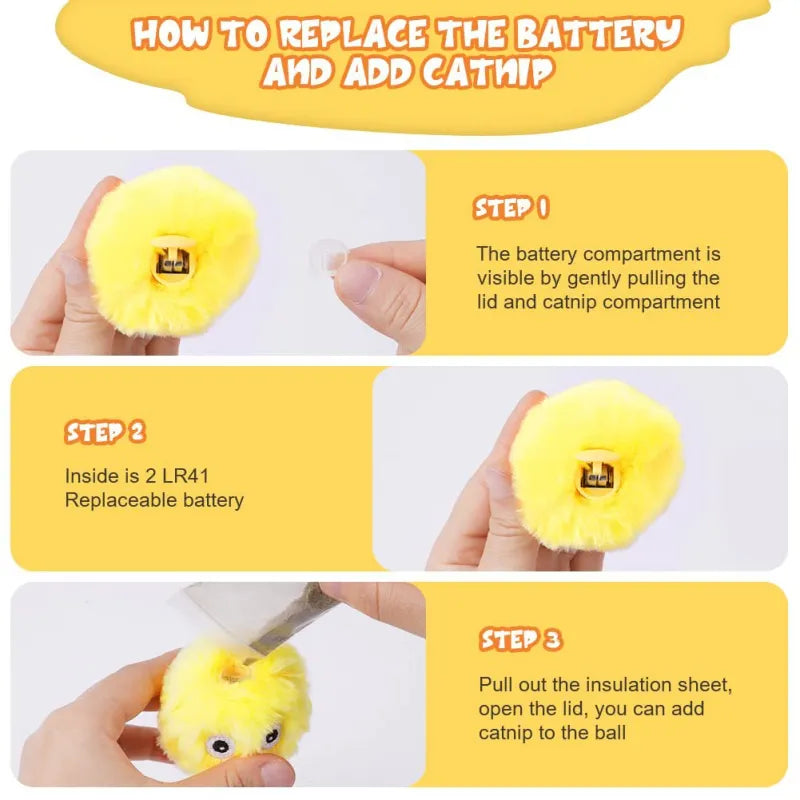 HOW TO REPLACE THE BATTERY AND ADD CATNIP

STEP 1

The battery compartment is visible by gently pulling the lid and catnip compartment

STEP 2

Inside is 2 LR41 Replaceable battery

STEP 3

Pull out the insulation sheet, open the lid, you can add catnip to the ball